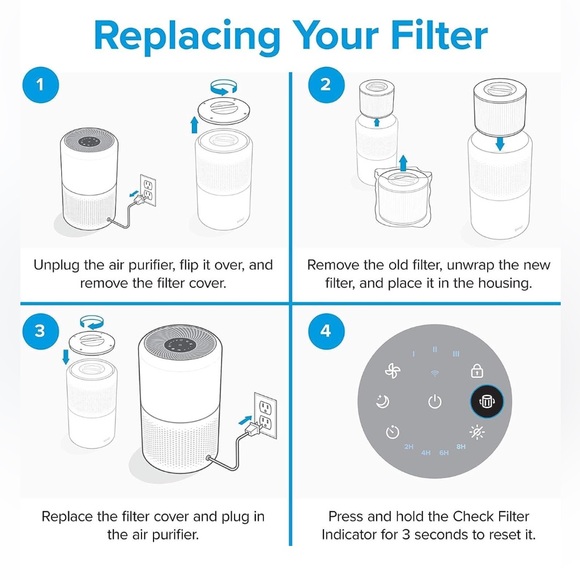 Replacing Your Filter

1

Unplug the air purifier, flip it over, and remove the filter cover.

2

Remove the old filter, unwrap the new filter, and place it in the housing.

3

Replace the filter cover and plug in the air purifier.

4

I II III

2H 4H 6H 8H

Press and hold the Check Filter Indicator for 3 seconds to reset it.